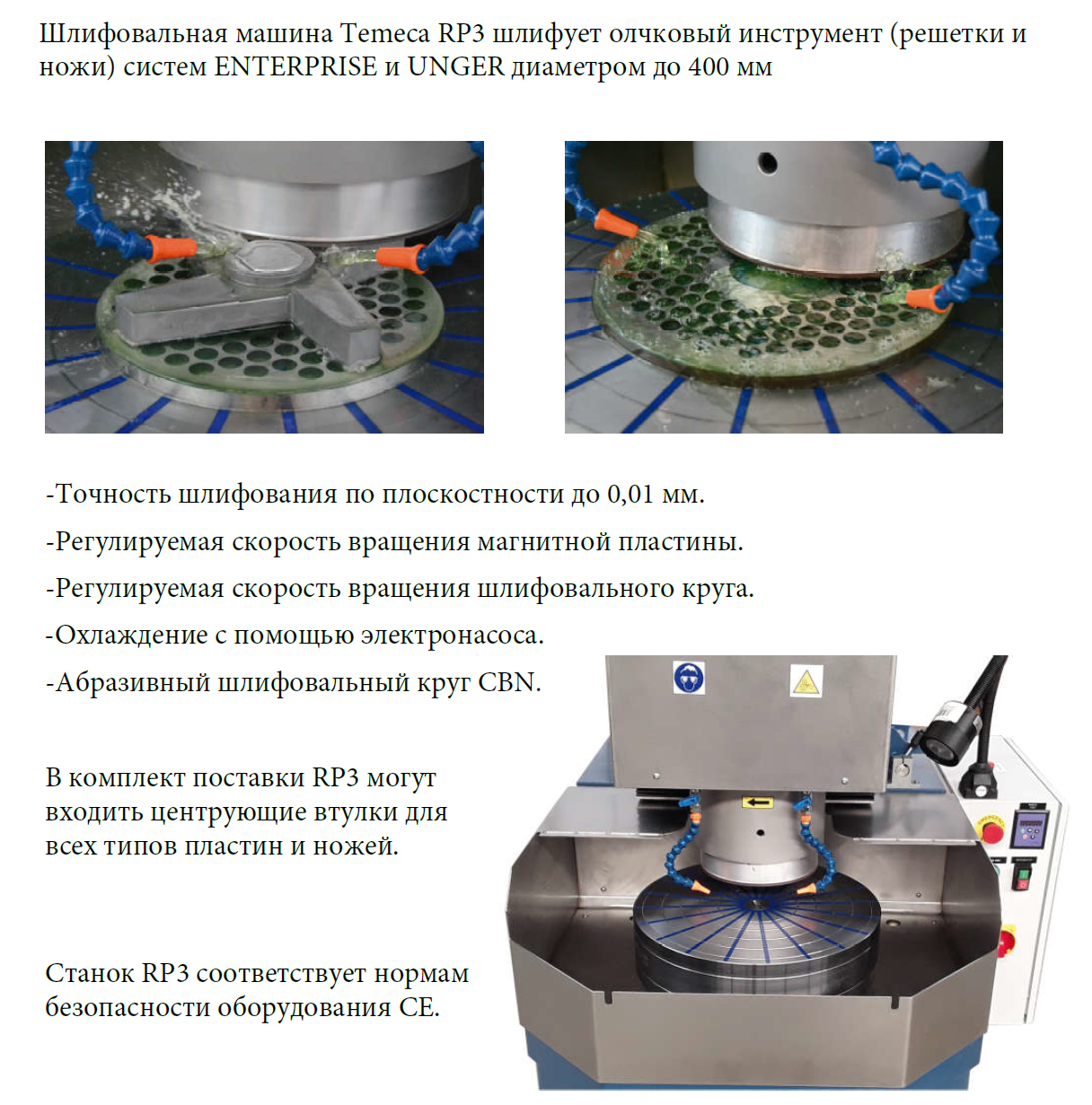 Шлифовальная машина Temeca RP3 шлифует олчковый инструмент (решетки и ножи) систем ENTERPRISE и UNGER диаметром до 400 мм

-Точность шлифования по плоскостности до 0,01 мм.

-Регулируемая скорость вращения магнитной пластины.

-Регулируемая скорость вращения шлифовального круга.

-Охлаждение с помощью электронасоса.

-Абразивный шлифовальный круг CBN.

В комплект поставки RP3 могут входить центрующие втулки для всех типов пластин и ножей.

Станок RP3 соответствует нормам безопасности оборудования CE.